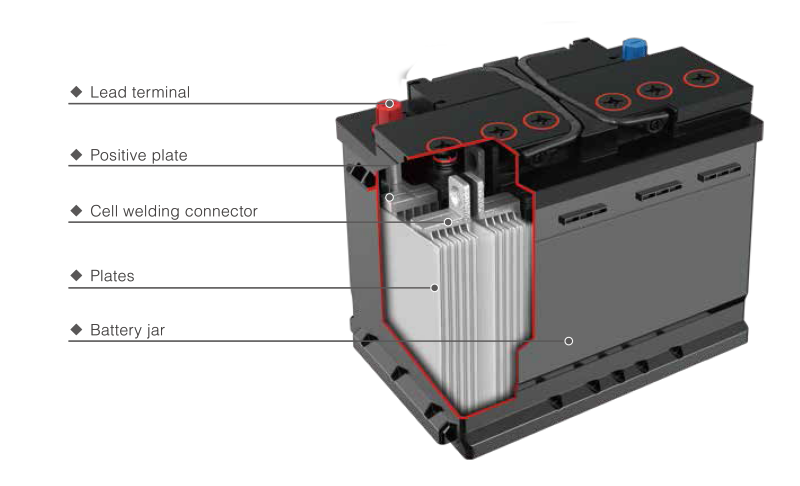 ◆ Lead terminal

◆ Positive plate

◆ Cell welding connector

◆ Plates

◆ Battery jar